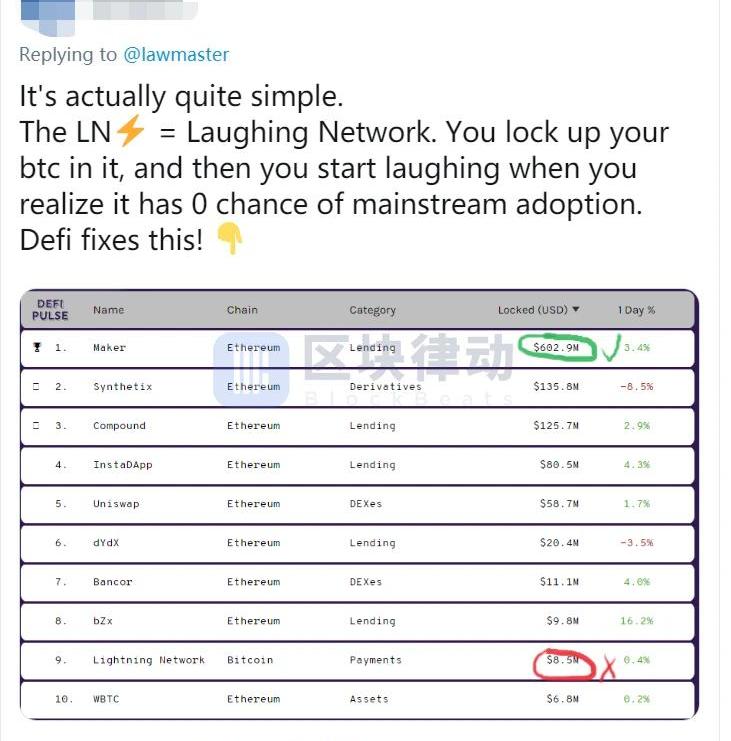 Replying to @lawmaster

It's actually quite simple.
The LN⚡ = Laughing Network. You lock up your btc in it, and then you start laughing when you realize it has 0 chance of mainstream adoption. Defi fixes this! 👇

| DEFI PULSE | Name | Chain | Category | Locked (USD) ▼ | 1 Day % |
|---|---|---|---|---|---|
| 1. | Maker | Ethereum | Lending | $602.9M | 3.4% |
| 2. | Synthetix | Ethereum | Derivatives | $135.8M | -8.5% |
| 3. | Compound | Ethereum | Lending | $125.7M | 2.9% |
| 4. | InstaDApp | Ethereum | Lending | $80.5M | 4.3% |
| 5. | Uniswap | Ethereum | DEXes | $58.7M | 1.7% |
| 6. | dYdX | Ethereum | Lending | $20.4M | -3.5% |
| 7. | Bancor | Ethereum | DEXes | $11.1M | 4.0% |
| 8. | bZx | Ethereum | Lending | $9.8M | 16.2% |
| 9. | Lightning Network | Bitcoin | Payments | $8.5M | 0.4% |
| 10. | WBTC | Ethereum | Assets | $6.8M | 0.2% |

区块律动
BlockBeats